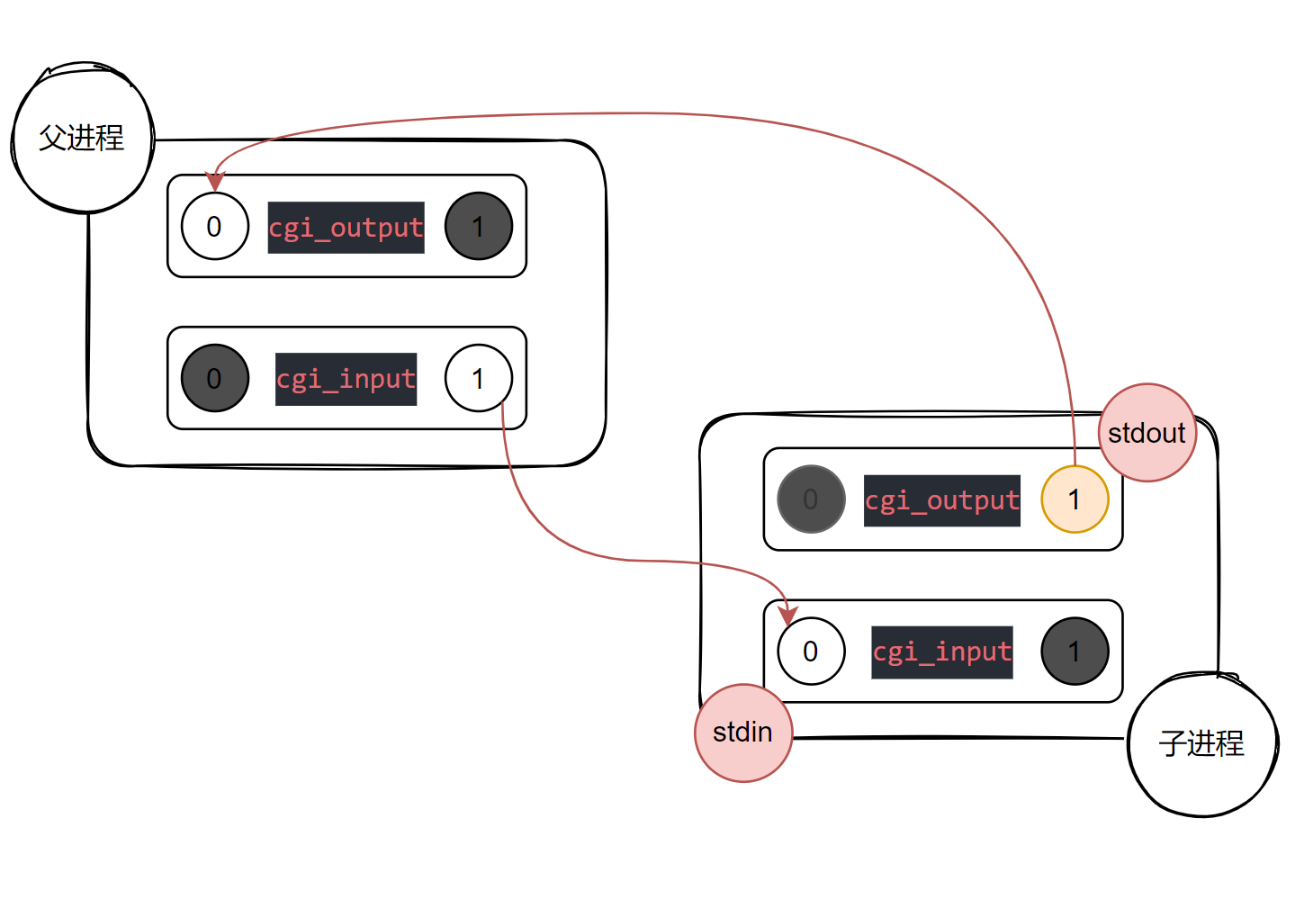 父进程

0 cgi_output 1

0 cgi_input 1

stdout

0 cgi_output 1

0 cgi_input 1

stdin

子进程